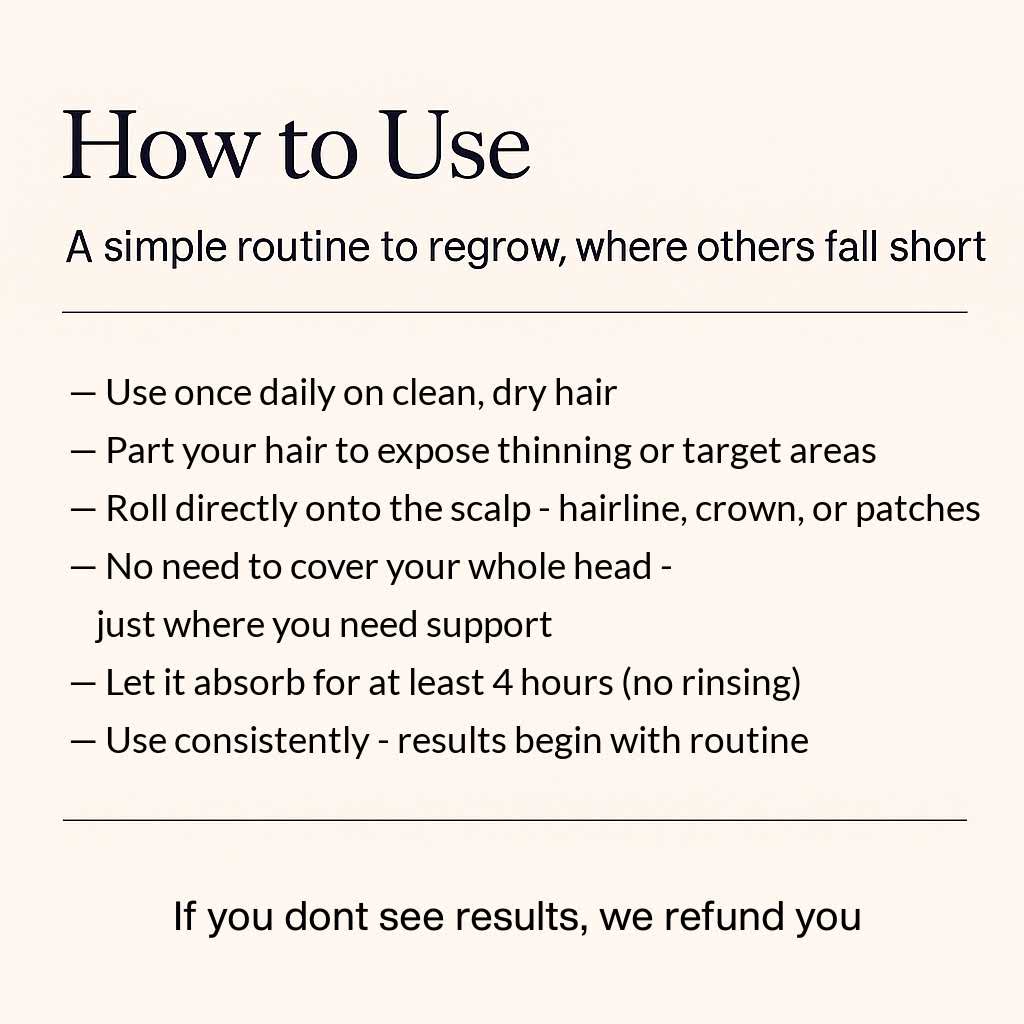 How to Use

A simple routine to regrow, where others fall short

— Use once daily on clean, dry hair
— Part your hair to expose thinning or target areas
— Roll directly onto the scalp - hairline, crown, or patches
— No need to cover your whole head - just where you need support
— Let it absorb for at least 4 hours (no rinsing)
— Use consistently - results begin with routine

If you dont see results, we refund you